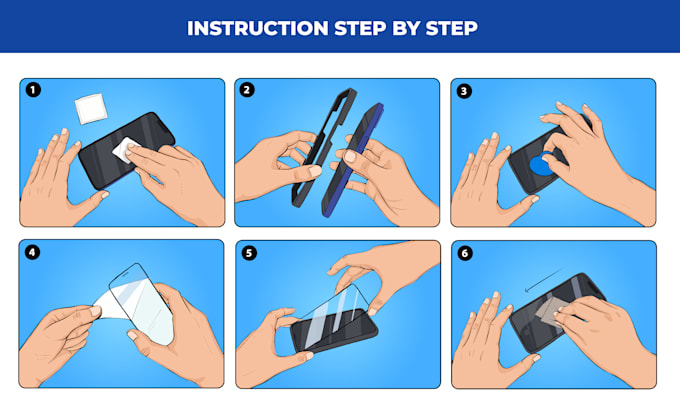 INSTRUCTION STEP BY STEP

1

2

3

4

5

6